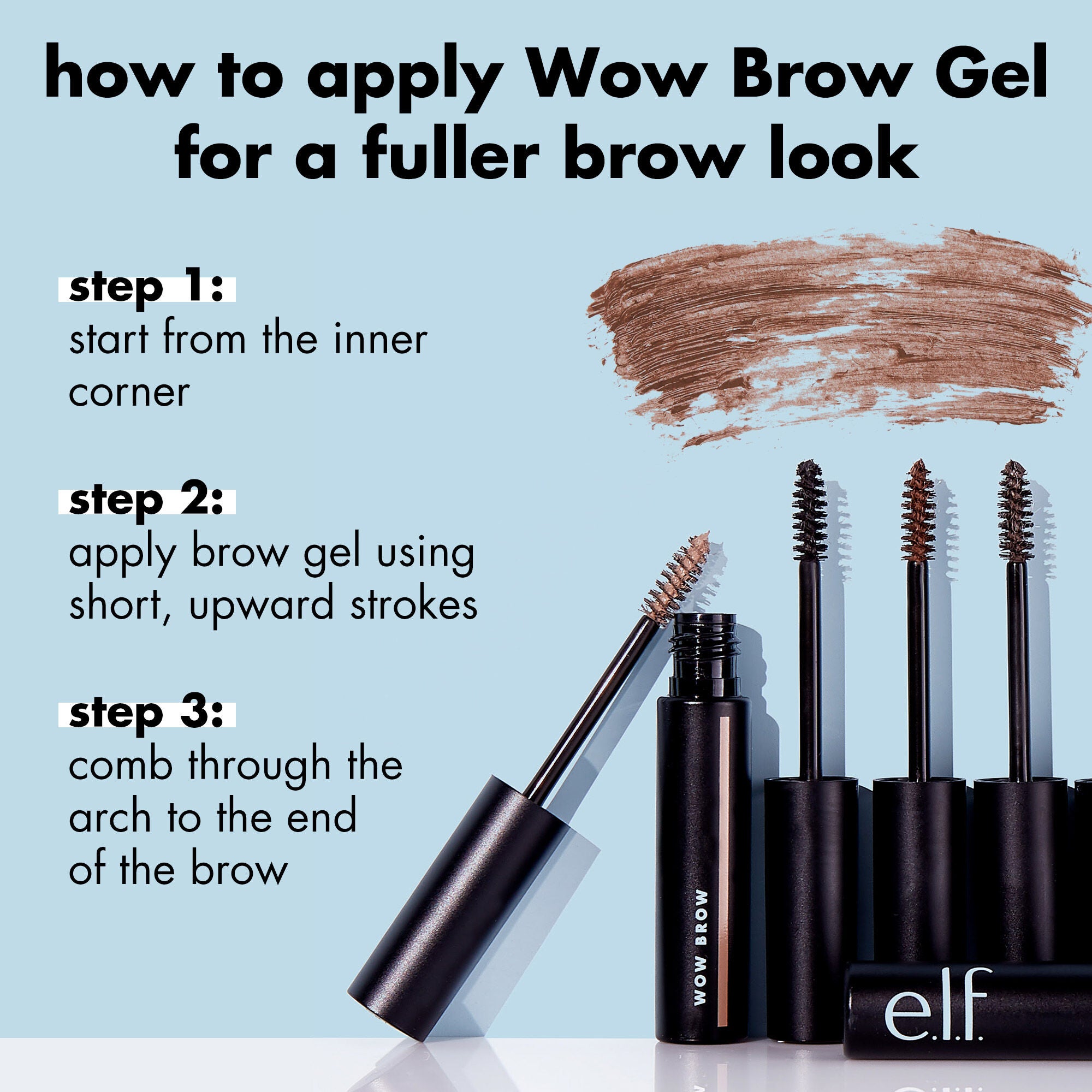 how to apply Wow Brow Gel for a fuller brow look

step 1:
start from the inner corner

step 2:
apply brow gel using short, upward strokes

step 3:
comb through the arch to the end of the brow

WOW BROW

e.l.f.