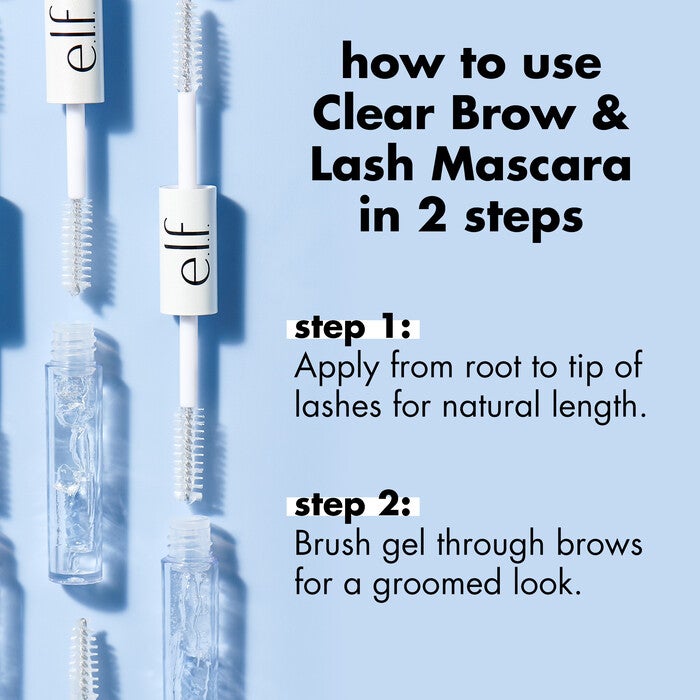 e.l.f.

e.l.f.

how to use Clear Brow & Lash Mascara in 2 steps

step 1:
Apply from root to tip of lashes for natural length.

step 2:
Brush gel through brows for a groomed look.