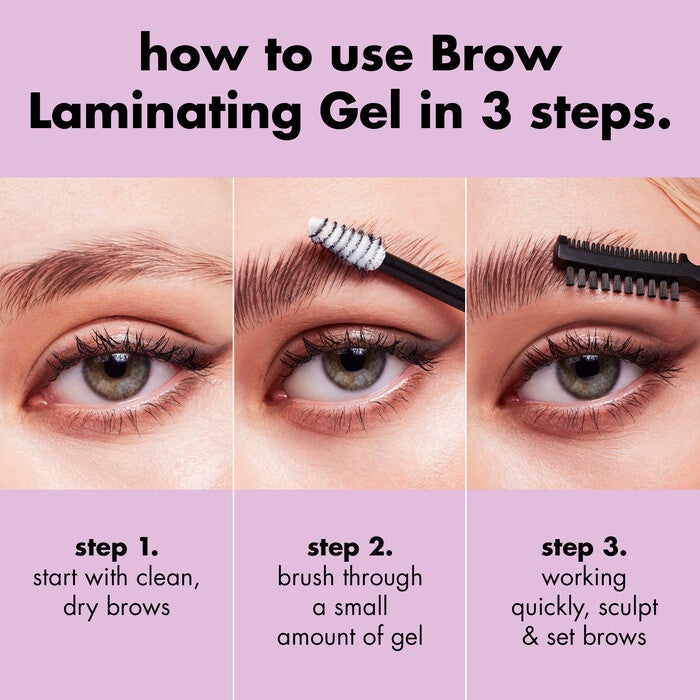 how to use Brow Laminating Gel in 3 steps.

step 1.
start with clean, dry brows

step 2.
brush through a small amount of gel

step 3.
working quickly, sculpt & set brows